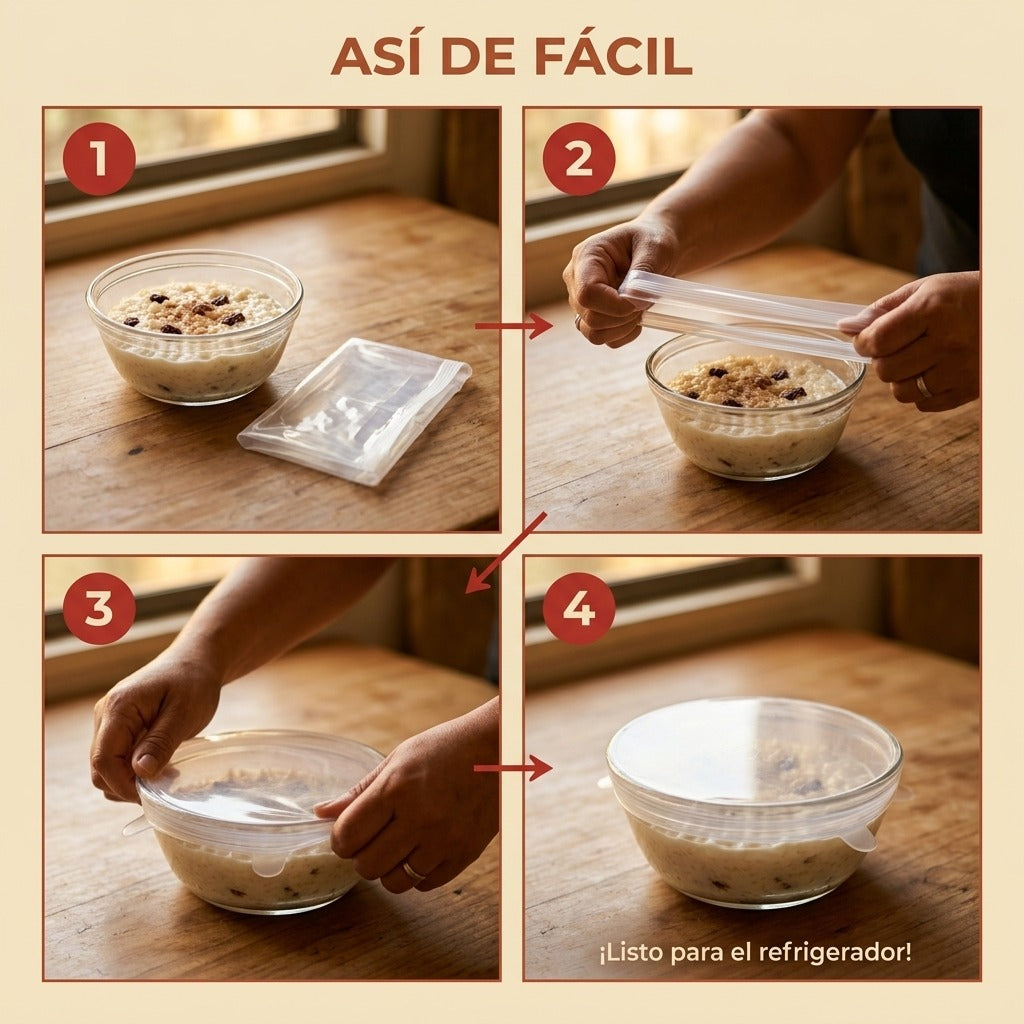 ASÍ DE FÁCIL

1

2

3

4

¡Listo para el refrigerador!